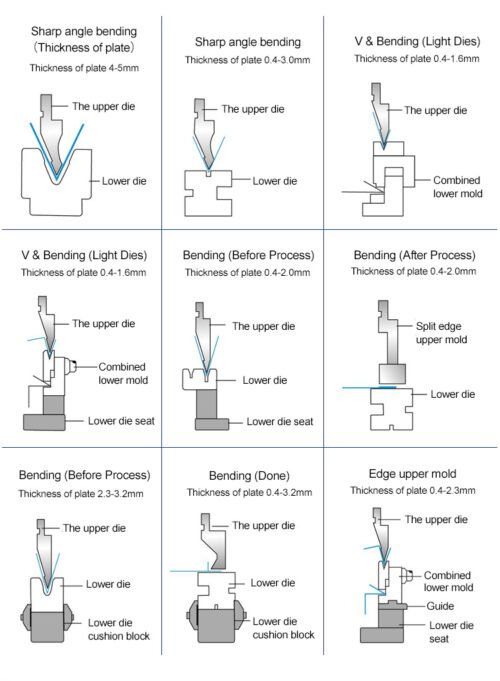 Sharp angle bending
（Thickness of plate）
Thickness of plate 4-5mm

The upper die

Lower die

Sharp angle bending
Thickness of plate 0.4-3.0mm

The upper die

Lower die

V & Bending (Light Dies)
Thickness of plate 0.4-1.6mm

The upper die

Combined lower mold

V & Bending (Light Dies)
Thickness of plate 0.4-1.6mm

The upper die

Combined lower mold

Lower die seat

Bending (Before Process)
Thickness of plate 0.4-2.0mm

The upper die

Lower die

Lower die seat

Bending (After Process)
Thickness of plate 0.4-2.0mm

Split edge upper mold

Lower die

Bending (Before Process)
Thickness of plate 2.3-3.2mm

The upper die

Lower die

Lower die cushion block

Bending (Done)
Thickness of plate 0.4-3.2mm

The upper die

Lower die

Lower die cushion block

Edge upper mold
Thickness of plate 0.4-2.3mm

The upper die

Combined lower mold

Guide

Lower die seat